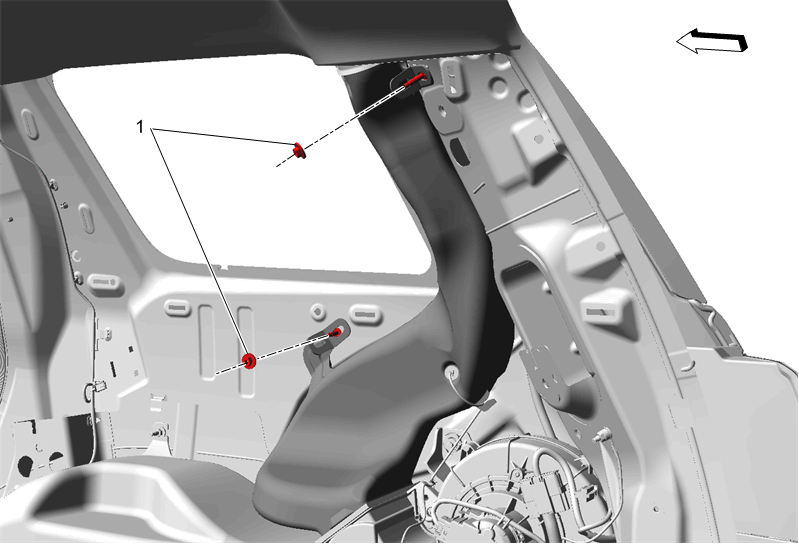 1