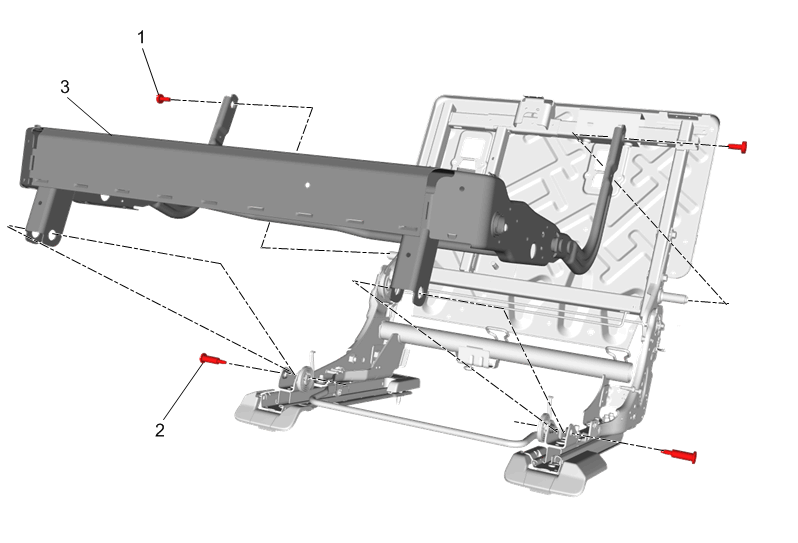 1
3
2