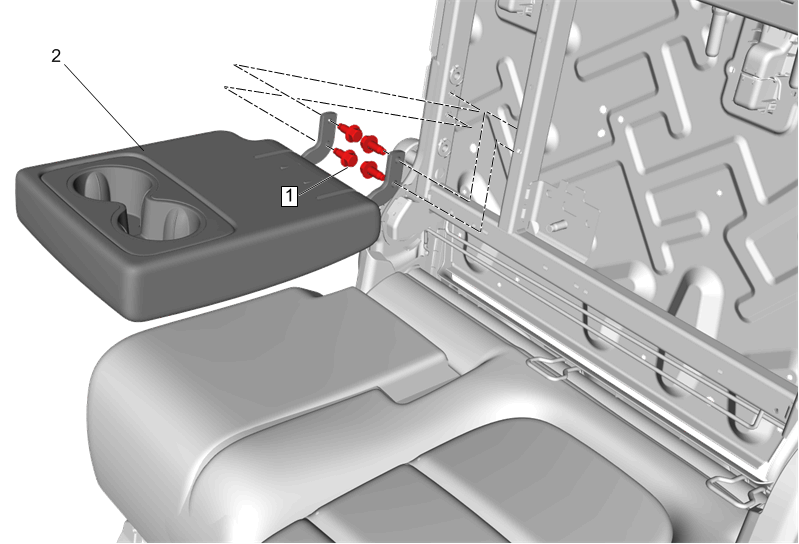 2

1