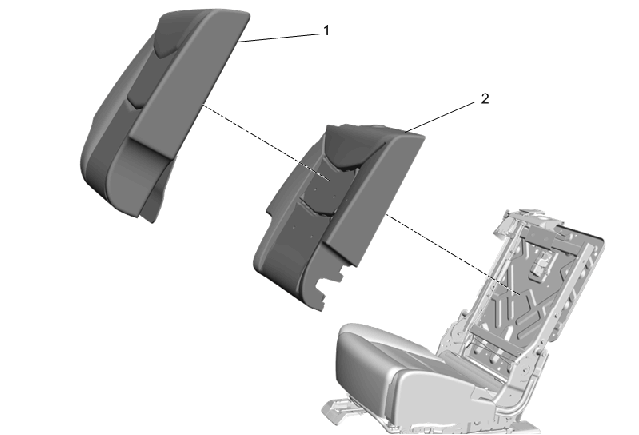 1

2