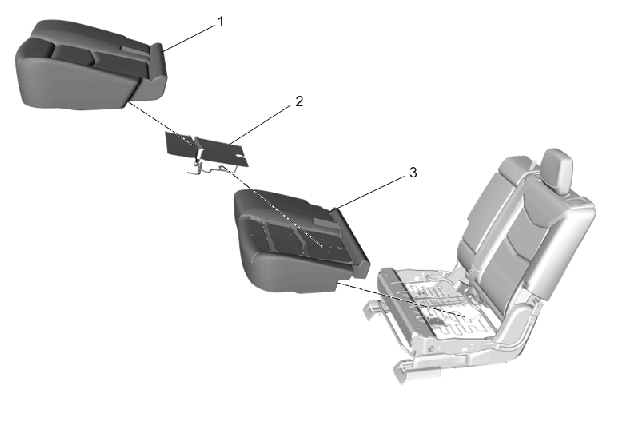 1
2
3