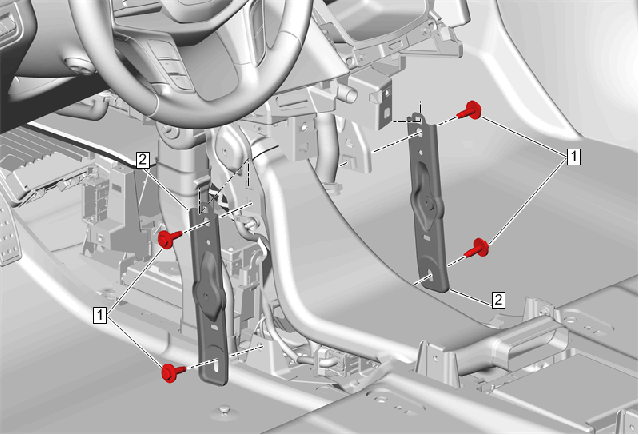 2
1
1
2