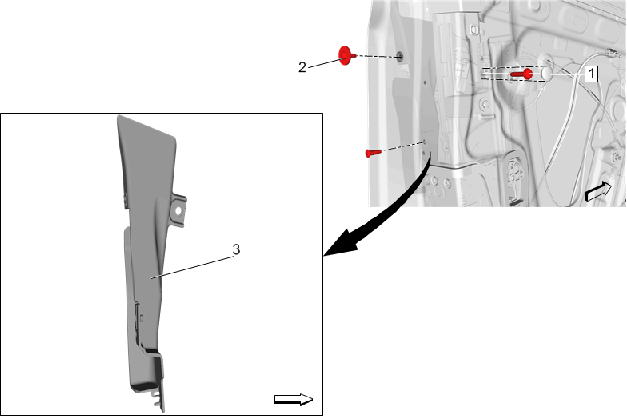 2
1
3