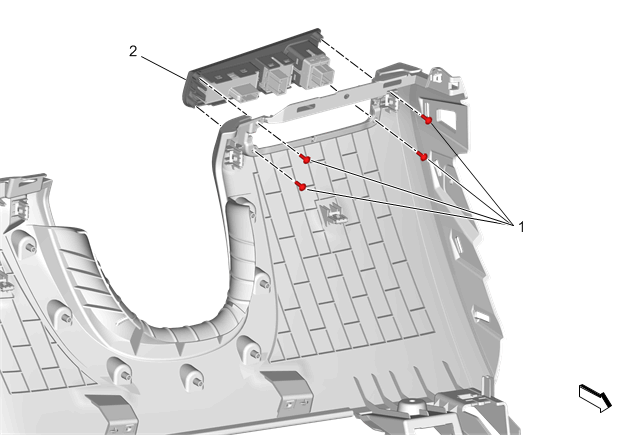 2

1