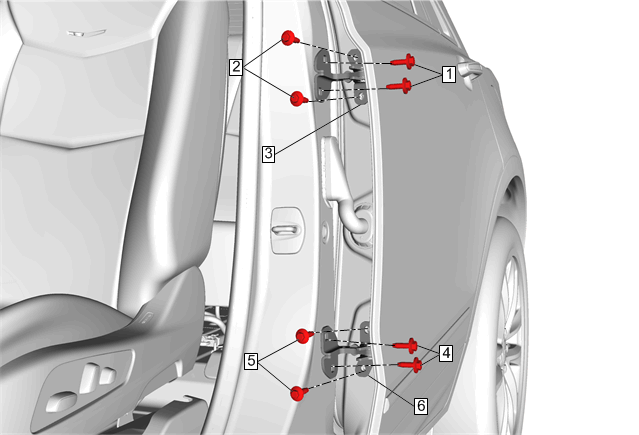 2
1
3
5
4
6