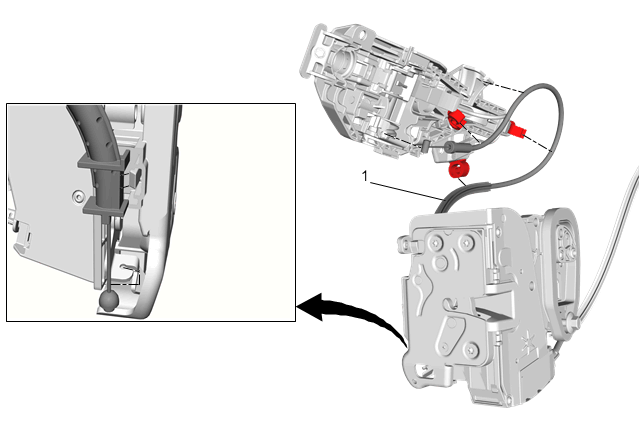 1